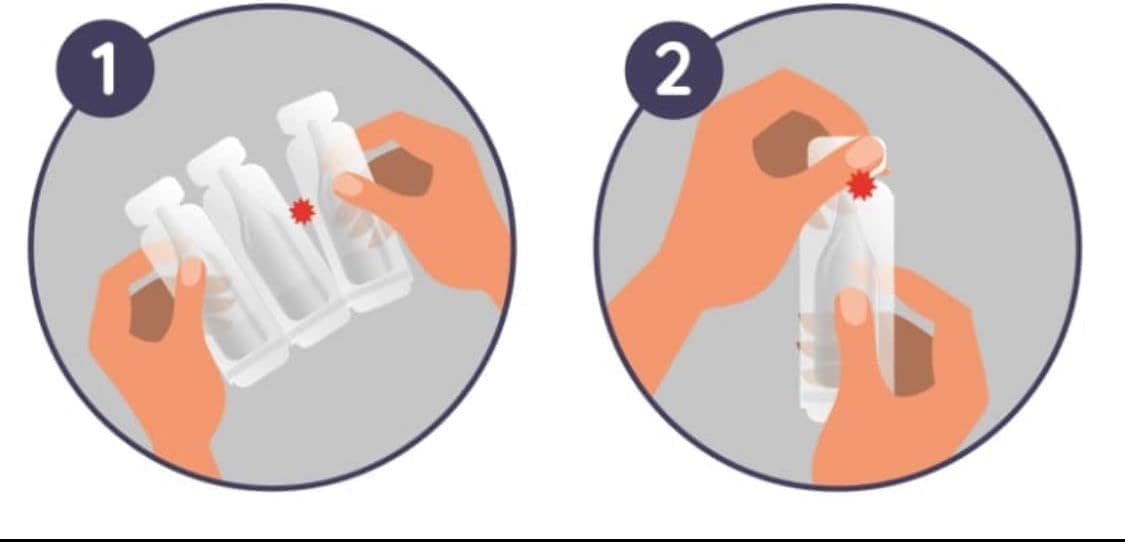 1

2