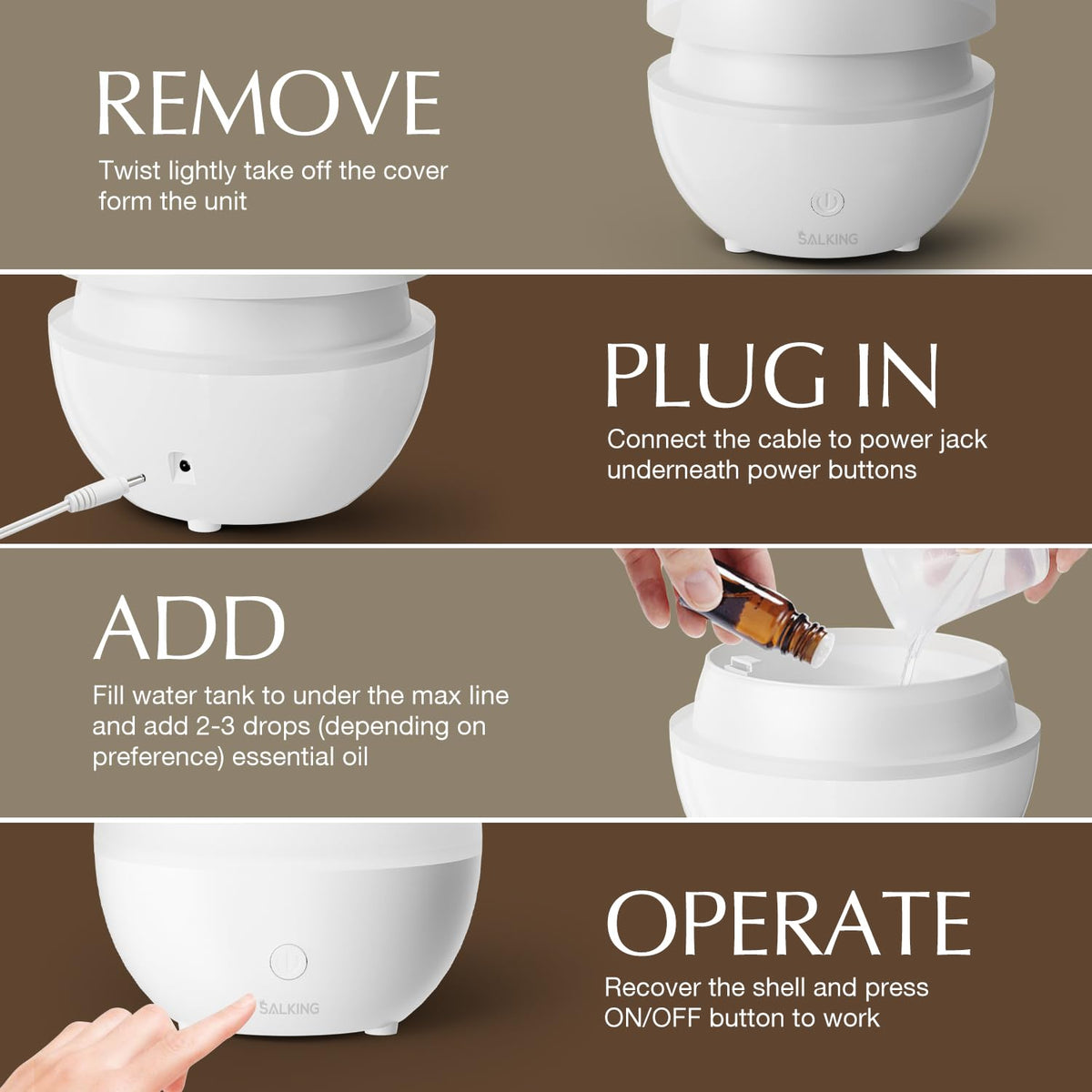 REMOVE

Twist lightly take off the cover form the unit

SALKING

PLUG IN

Connect the cable to power jack underneath power buttons

ADD

Fill water tank to under the max line and add 2-3 drops (depending on preference) essential oil

OPERATE

Recover the shell and press ON/OFF button to work

SALKING