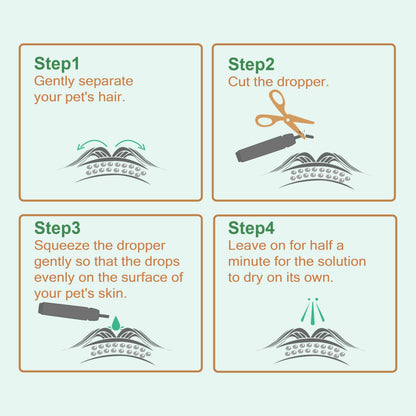 Step1
Gently separate your pet's hair.

Step2
Cut the dropper.

Step3
Squeeze the dropper gently so that the drops evenly on the surface of your pet's skin.

Step4
Leave on for half a minute for the solution to dry on its own.