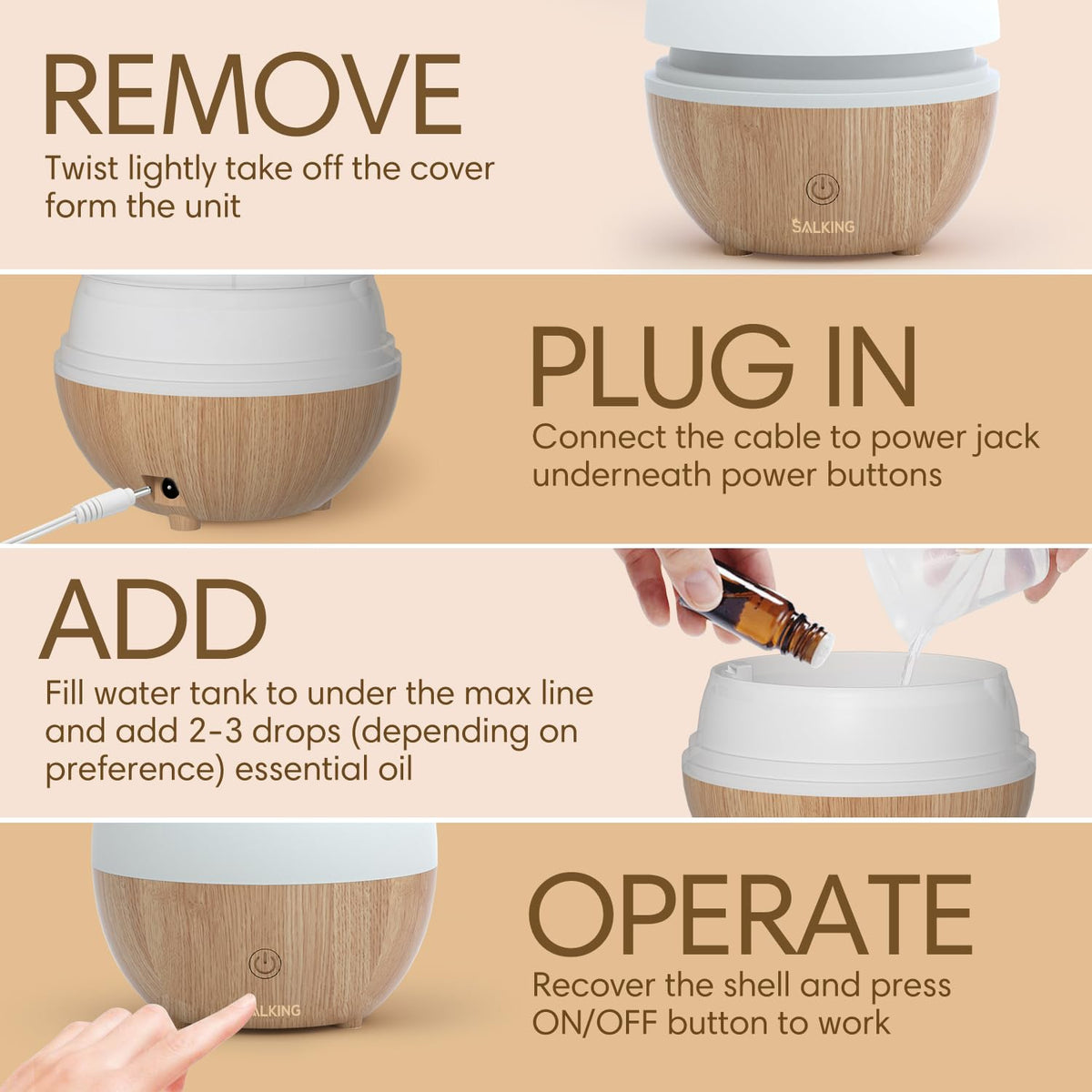 REMOVE

Twist lightly take off the cover form the unit

SALKING

PLUG IN

Connect the cable to power jack underneath power buttons

ADD

Fill water tank to under the max line and add 2-3 drops (depending on preference) essential oil

OPERATE

Recover the shell and press ON/OFF button to work

ALKING